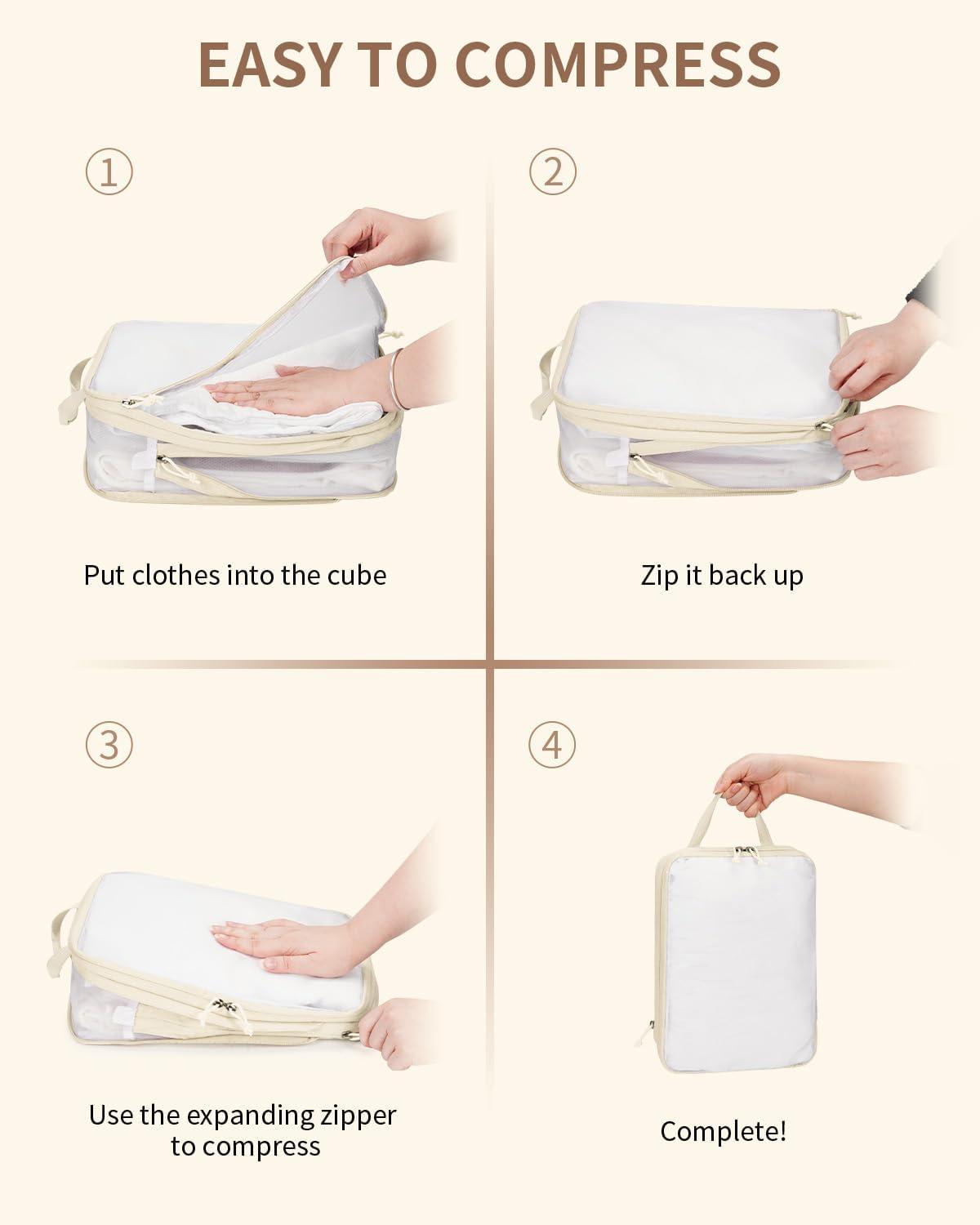 EASY TO COMPRESS

①

Put clothes into the cube

②

Zip it back up

③

Use the expanding zipper to compress

④

Complete!