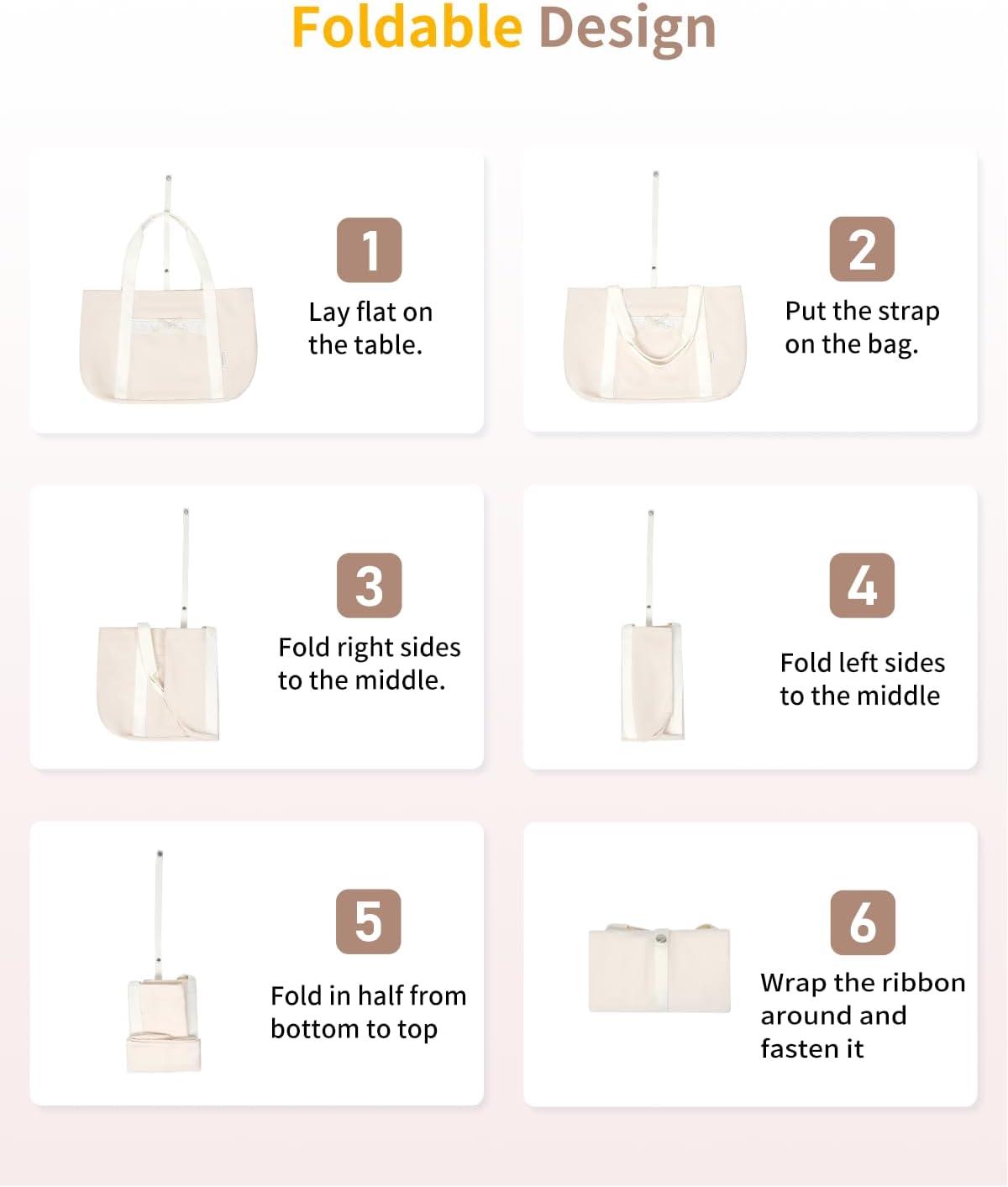 Foldable Design

1
Lay flat on the table.

2
Put the strap on the bag.

3
Fold right sides to the middle.

4
Fold left sides to the middle

5
Fold in half from bottom to top

6
Wrap the ribbon around and fasten it