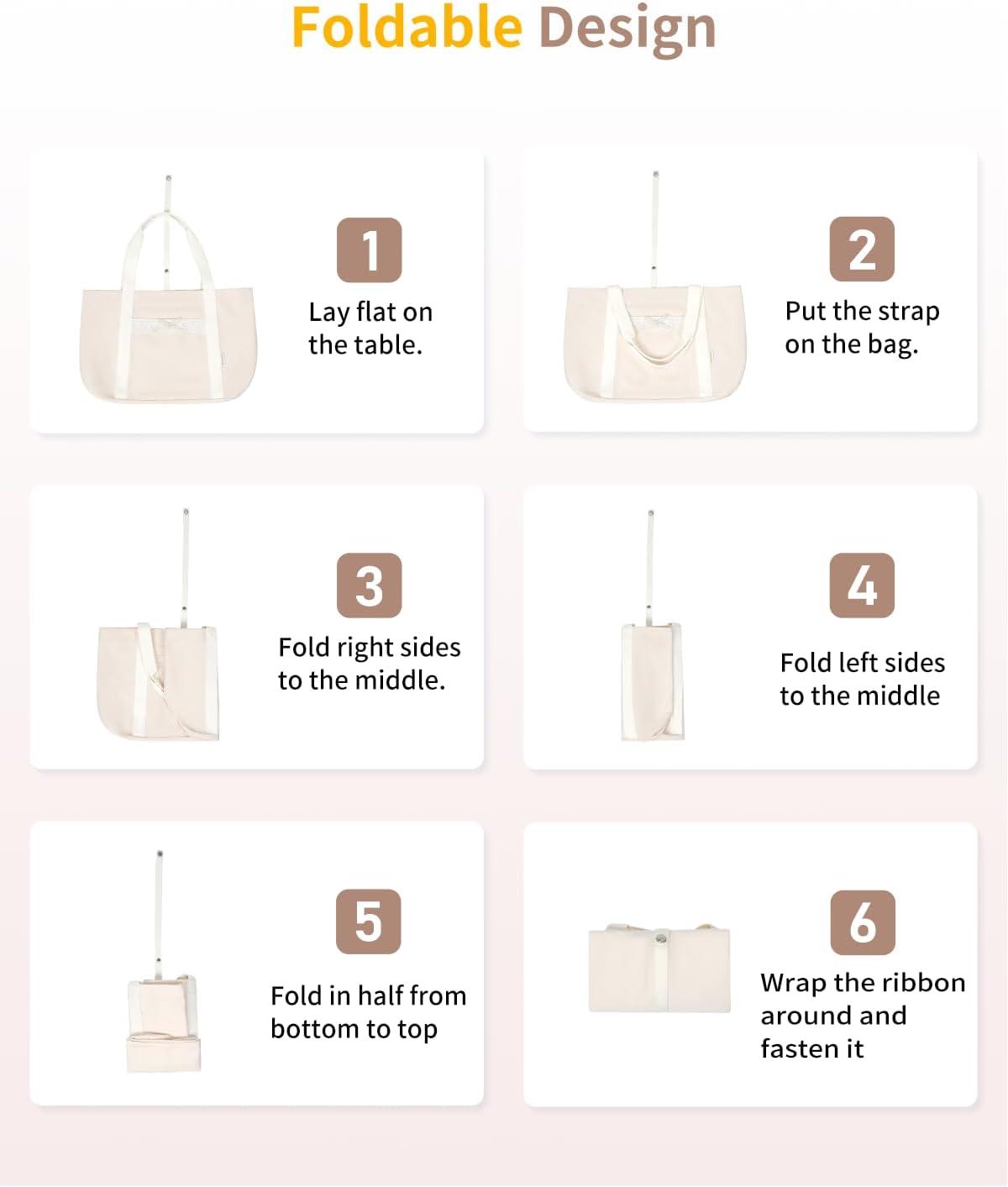 Foldable Design

1
Lay flat on the table.

2
Put the strap on the bag.

3
Fold right sides to the middle.

4
Fold left sides to the middle

5
Fold in half from bottom to top

6
Wrap the ribbon around and fasten it