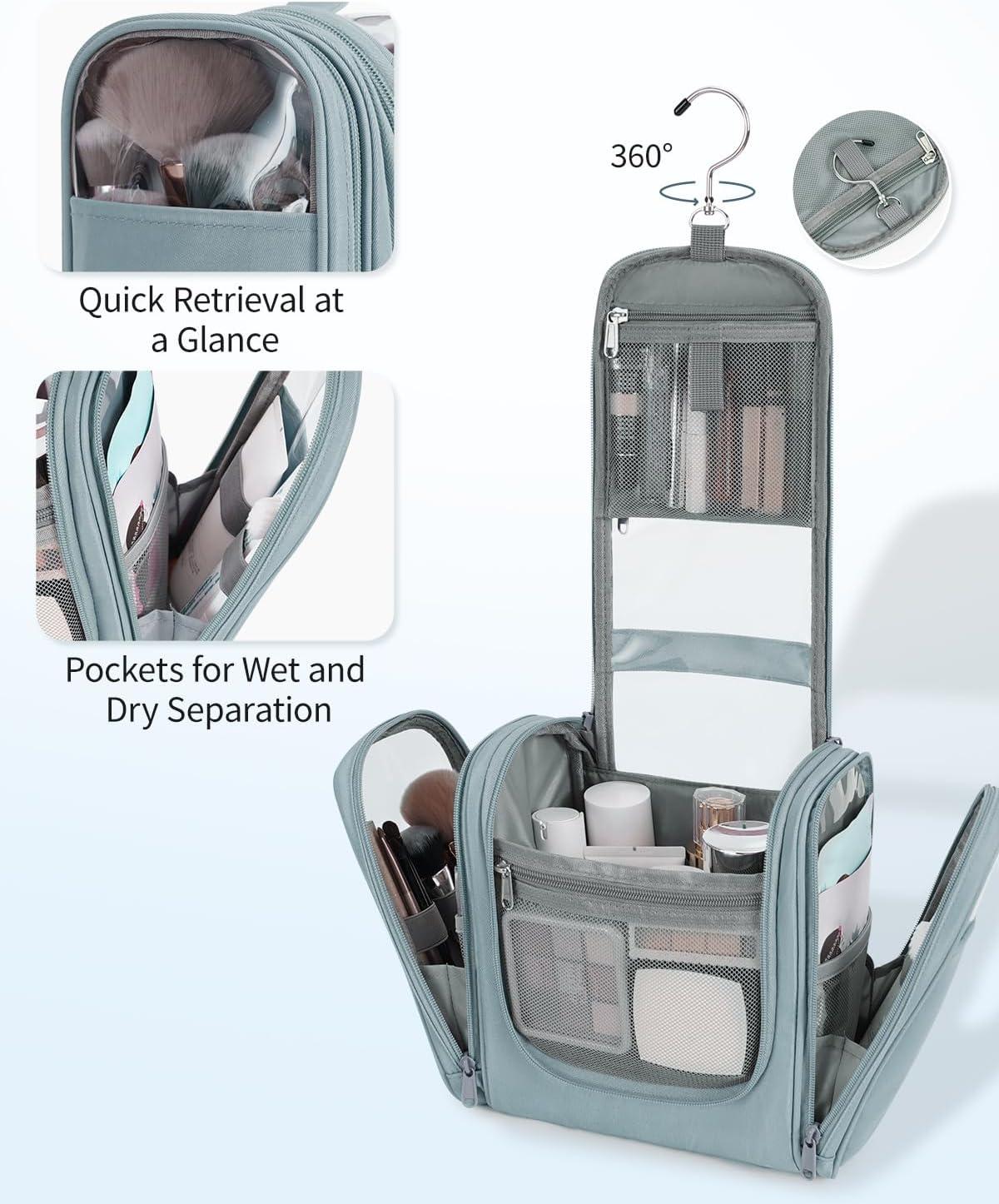 Quick Retrieval at a Glance

Pockets for Wet and Dry Separation

360°