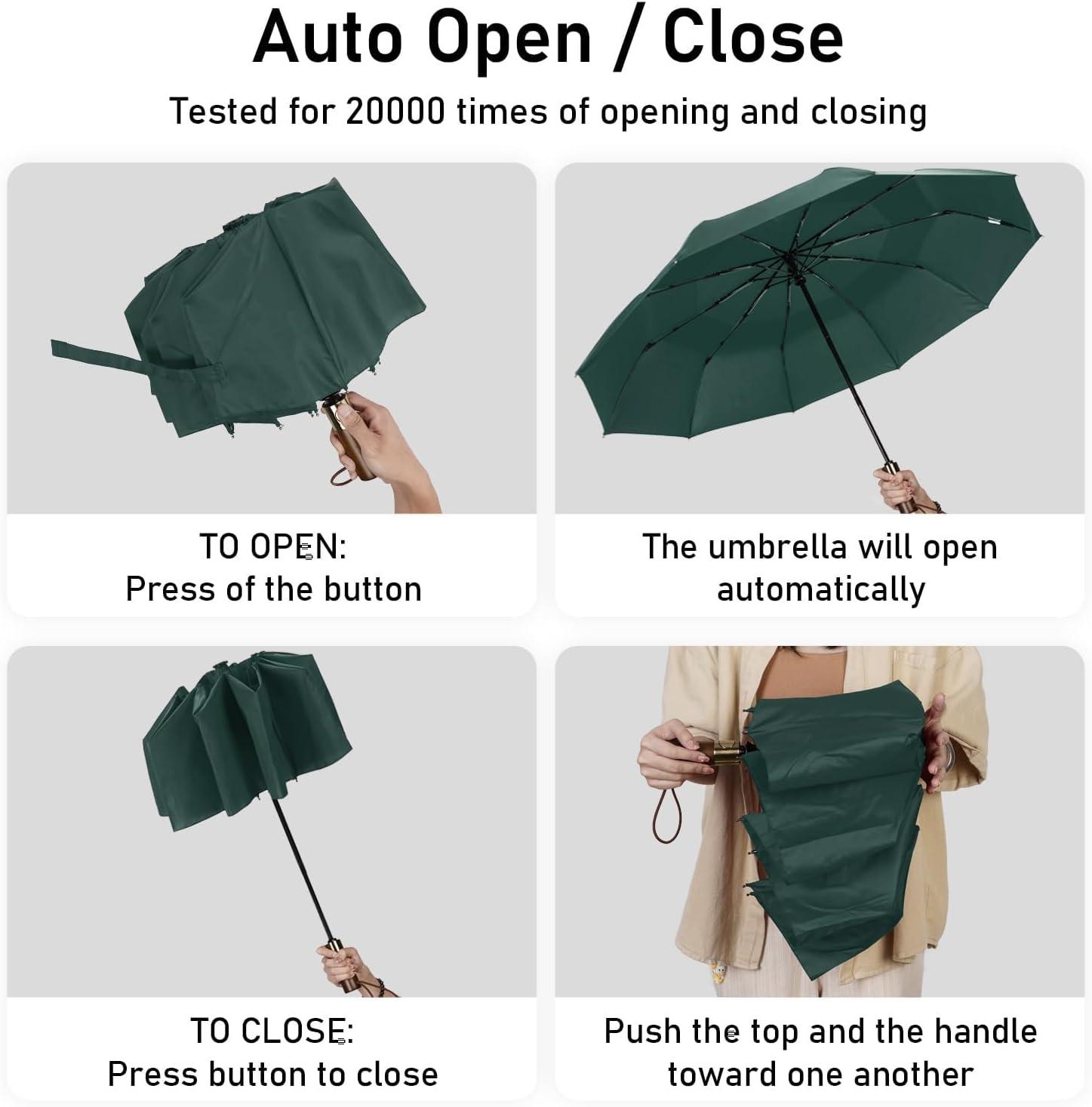 Auto Open / Close

Tested for 20000 times of opening and closing

TO OPEN:
Press of the button

The umbrella will open automatically

TO CLOSE:
Press button to close

Push the top and the handle toward one another