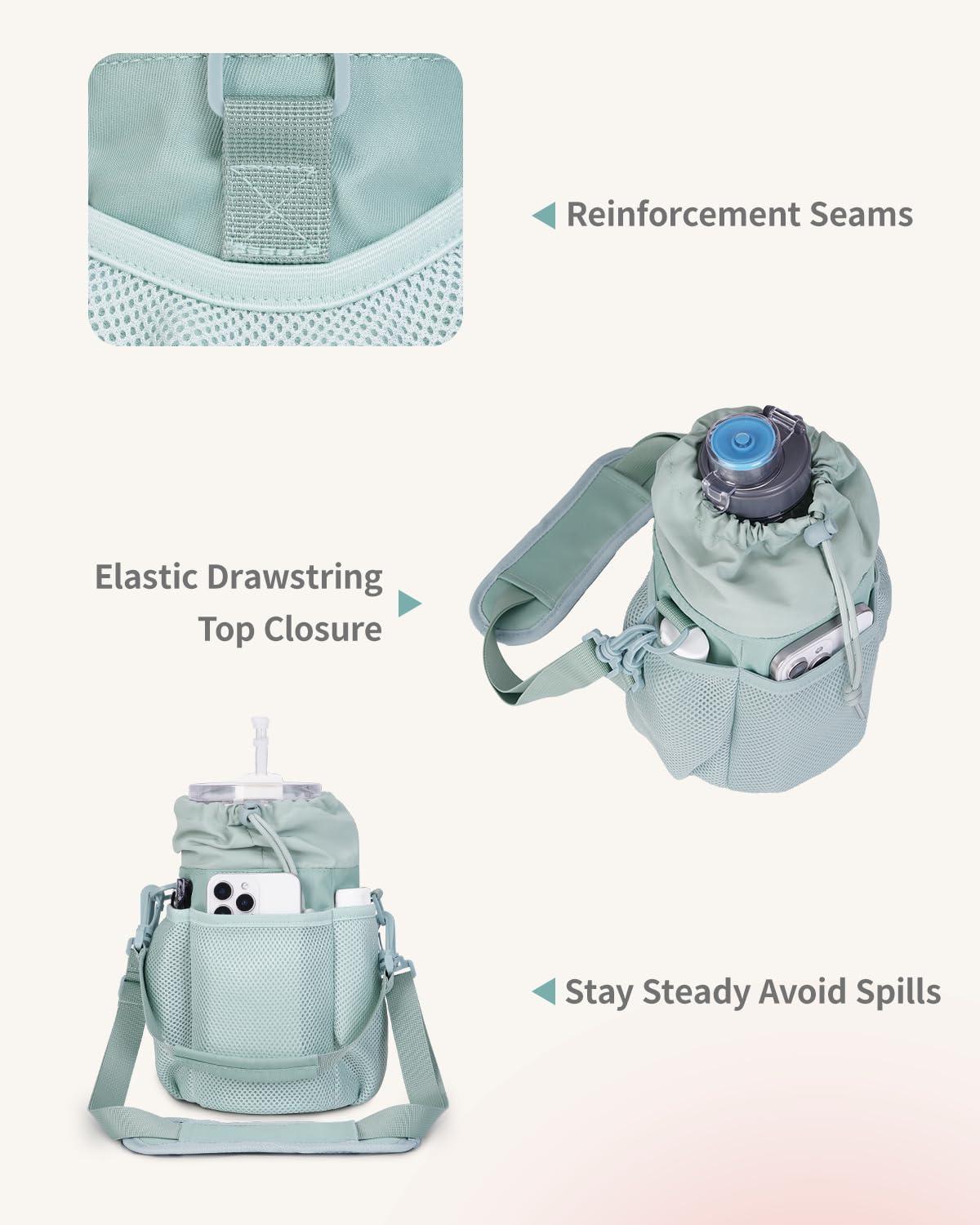 Reinforcement Seams

Elastic Drawstring Top Closure

Stay Steady Avoid Spills