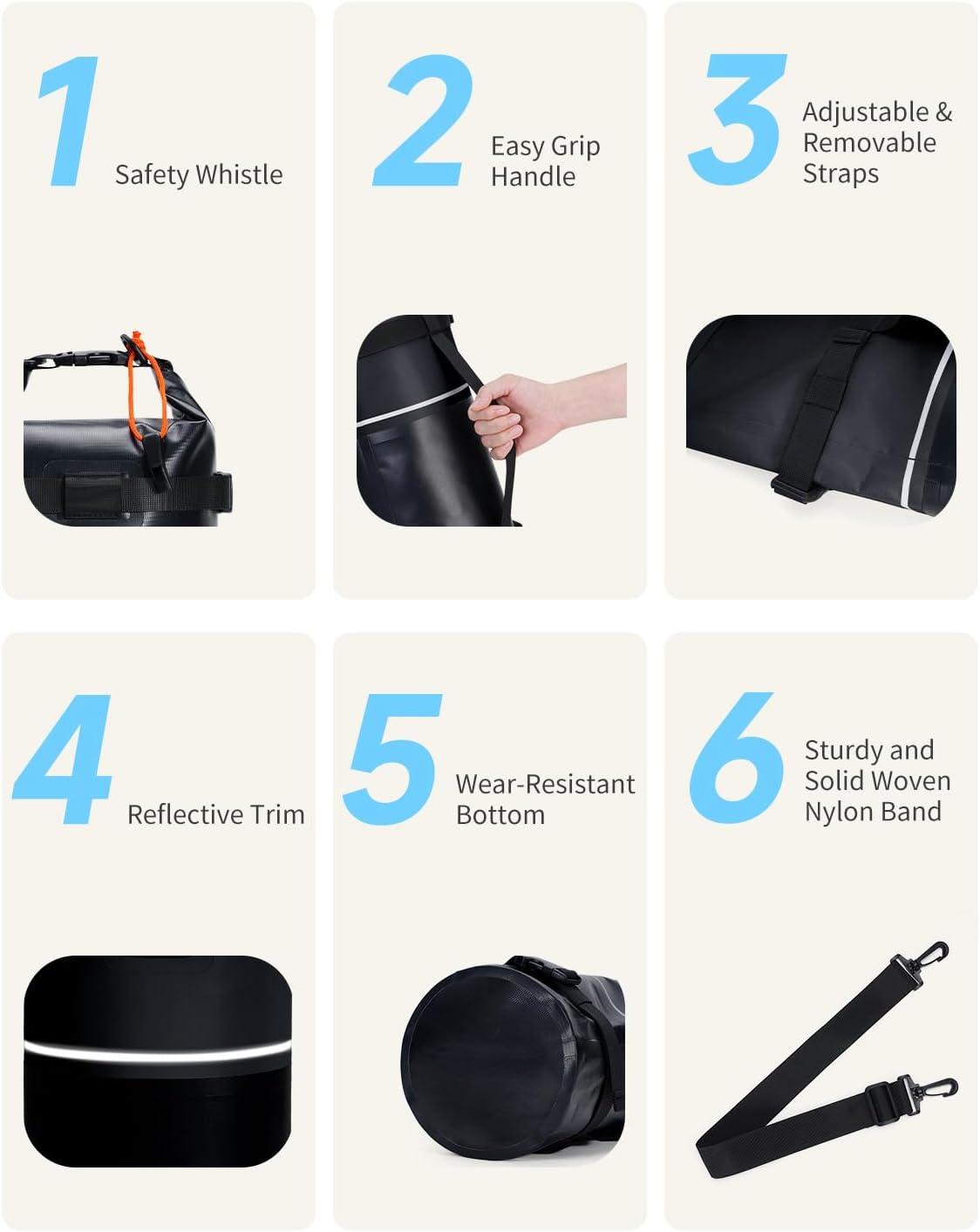 1 Safety Whistle

2 Easy Grip Handle

3 Adjustable & Removable Straps

4 Reflective Trim

5 Wear-Resistant Bottom

6 Sturdy and Solid Woven Nylon Band