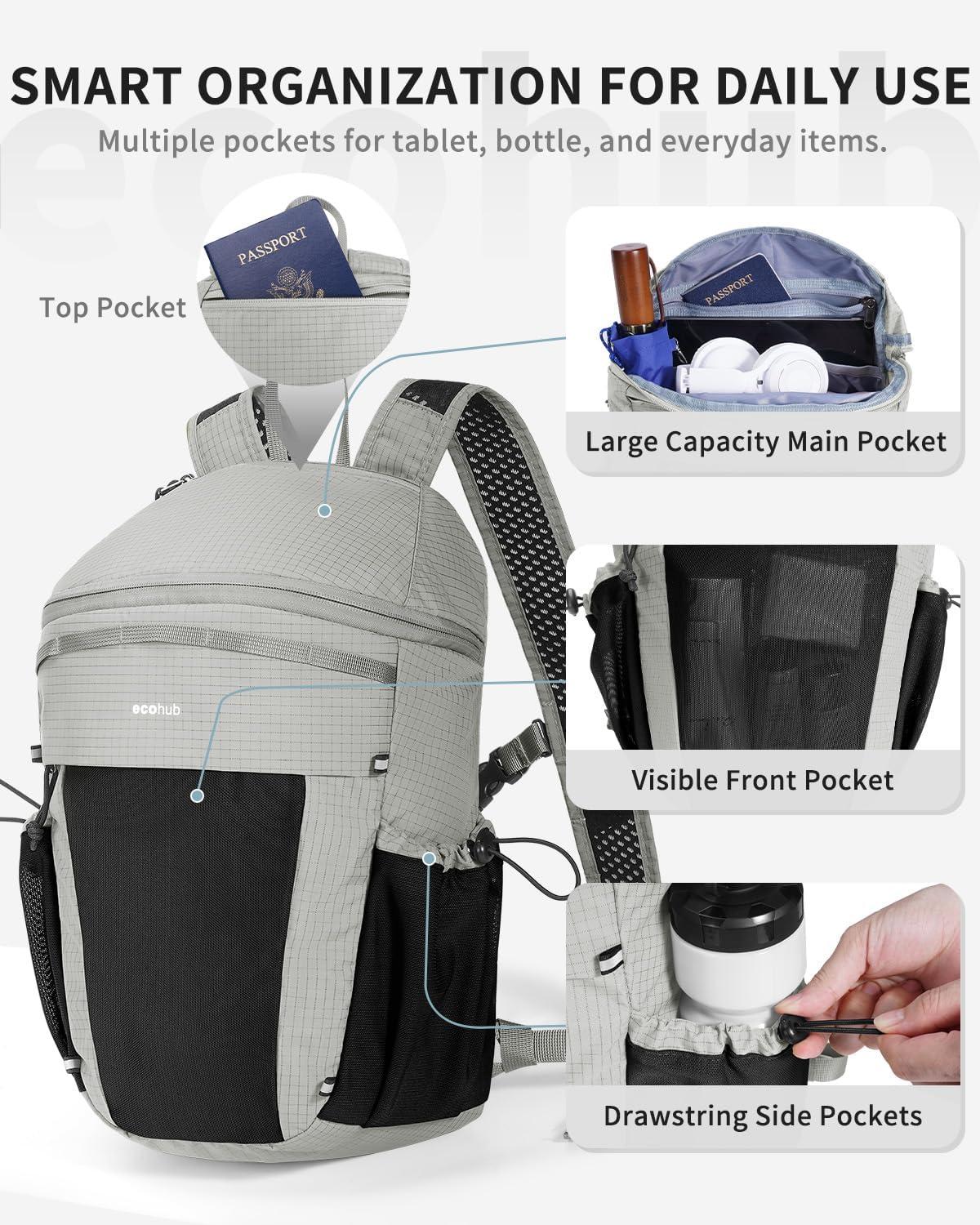 SMART ORGANIZATION FOR DAILY USE
Multiple pockets for tablet, bottle, and everyday items.

ecohub

PASSPORT

Top Pocket

PASSPORT

Large Capacity Main Pocket

ecohub

Visible Front Pocket

Drawstring Side Pockets